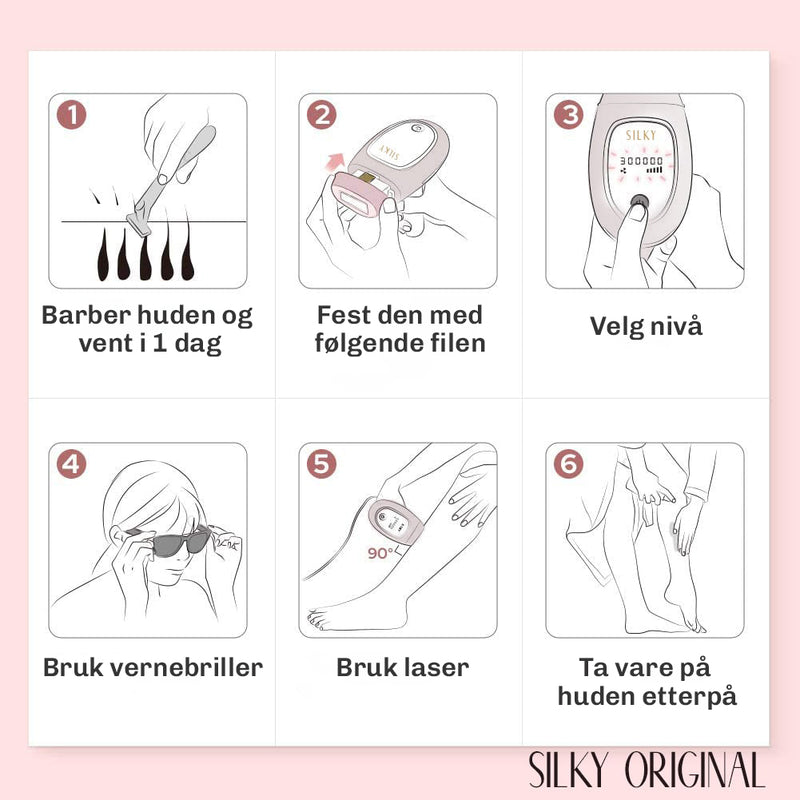 1

Barber huden og vent i 1 dag

2

SILKY

Fest den med følgende filen

3

SILKY

300000

Velg nivå

4

Bruk vernebriller

5

90°

Bruk laser

6

Ta vare på huden etterpå

SILKY ORIGINAL