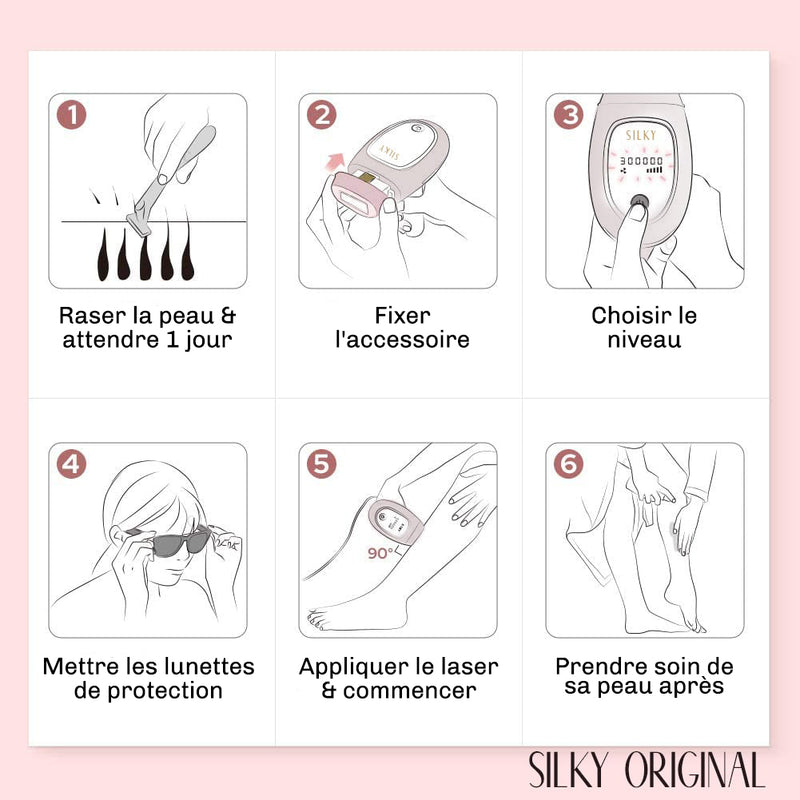 1

Raser la peau & attendre 1 jour

2

SILKY

Fixer l'accessoire

3

SILKY

300000

Choisir le niveau

4

Mettre les lunettes de protection

5

90°

Appliquer le laser & commencer

6

Prendre soin de sa peau après

SILKY ORIGINAL