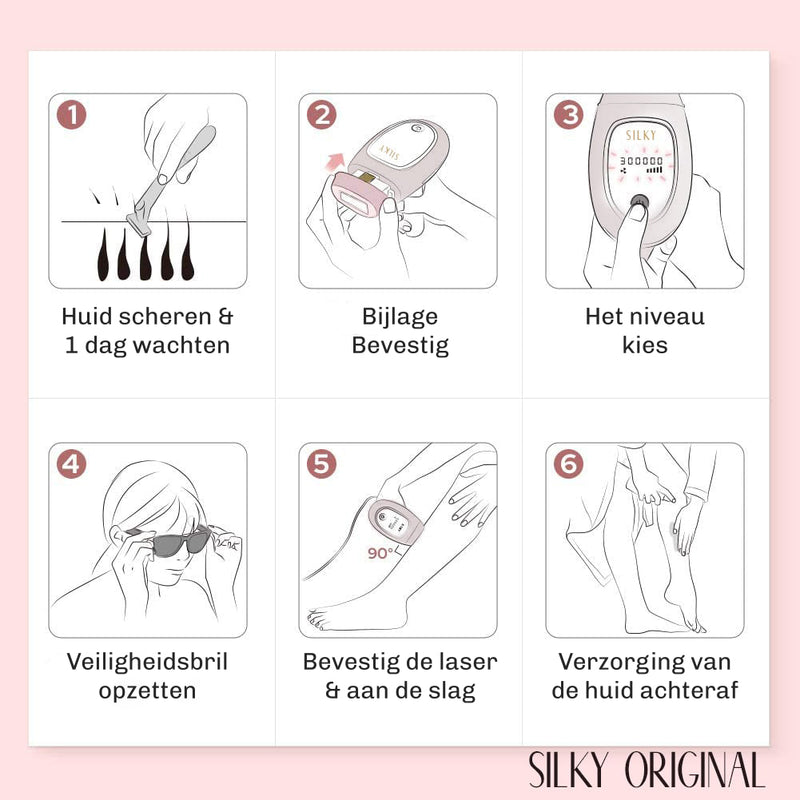 1

Huid scheren & 1 dag wachten

2

SILKY

Bijlage Bevestig

3

SILKY

300000

Het niveau kies

4

Veiligheidsbril opzetten

5

90°

Bevestig de laser & aan de slag

6

Verzorging van de huid achteraf

SILKY ORIGINAL